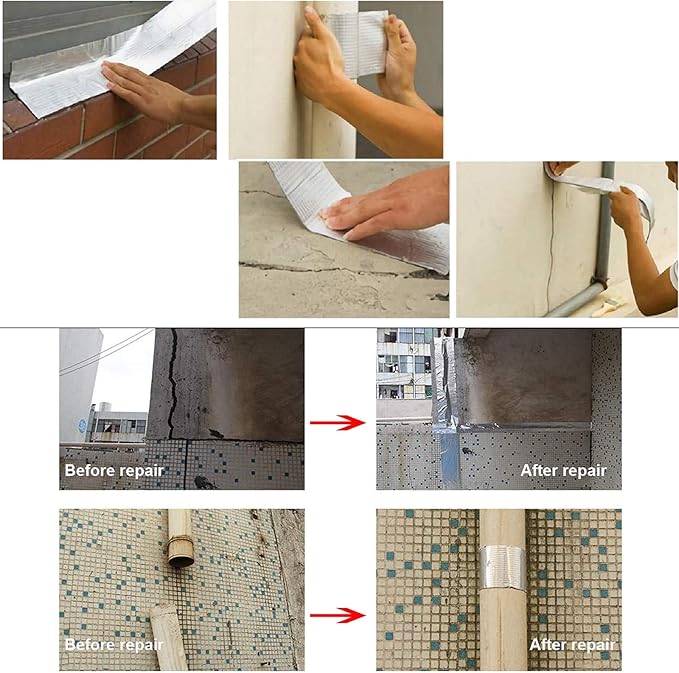 Before repair

After repair

Before repair

After repair